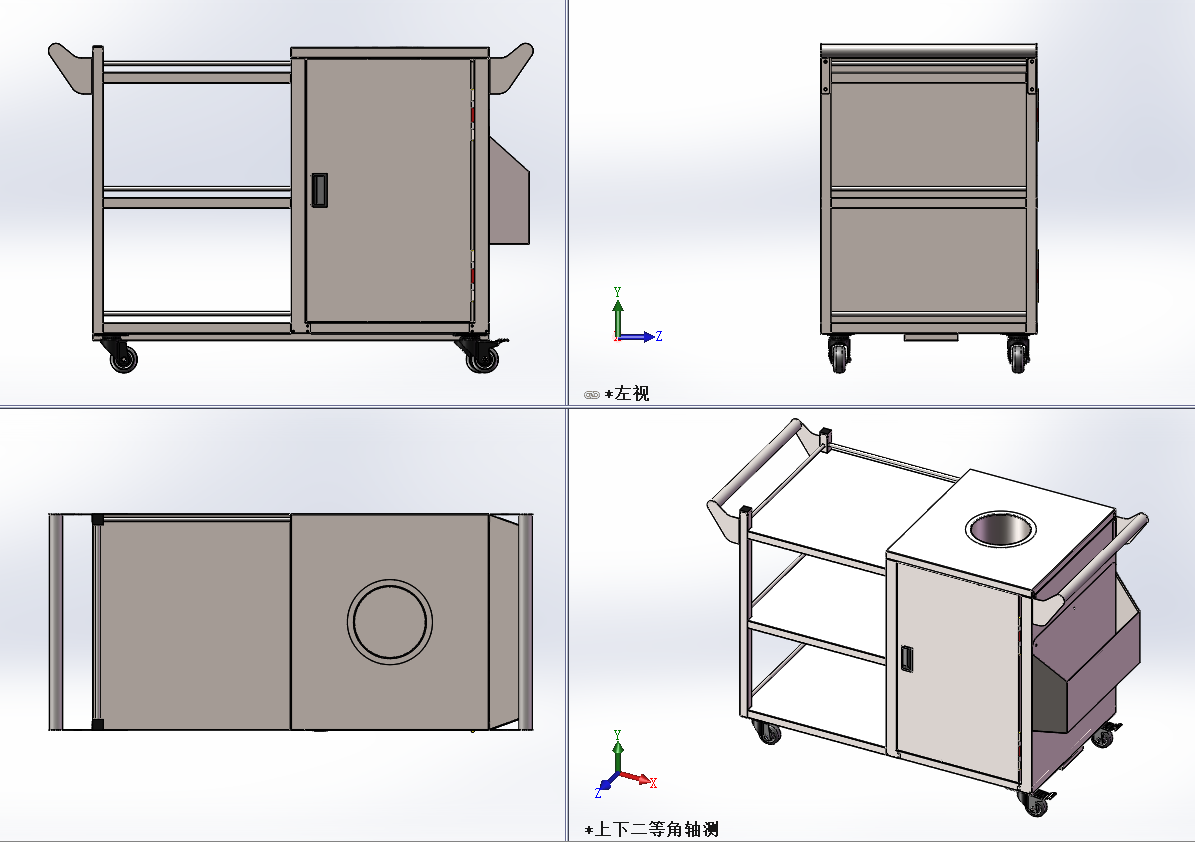 Y
Z
*左视
Y
X
Z
*上下二等角轴测