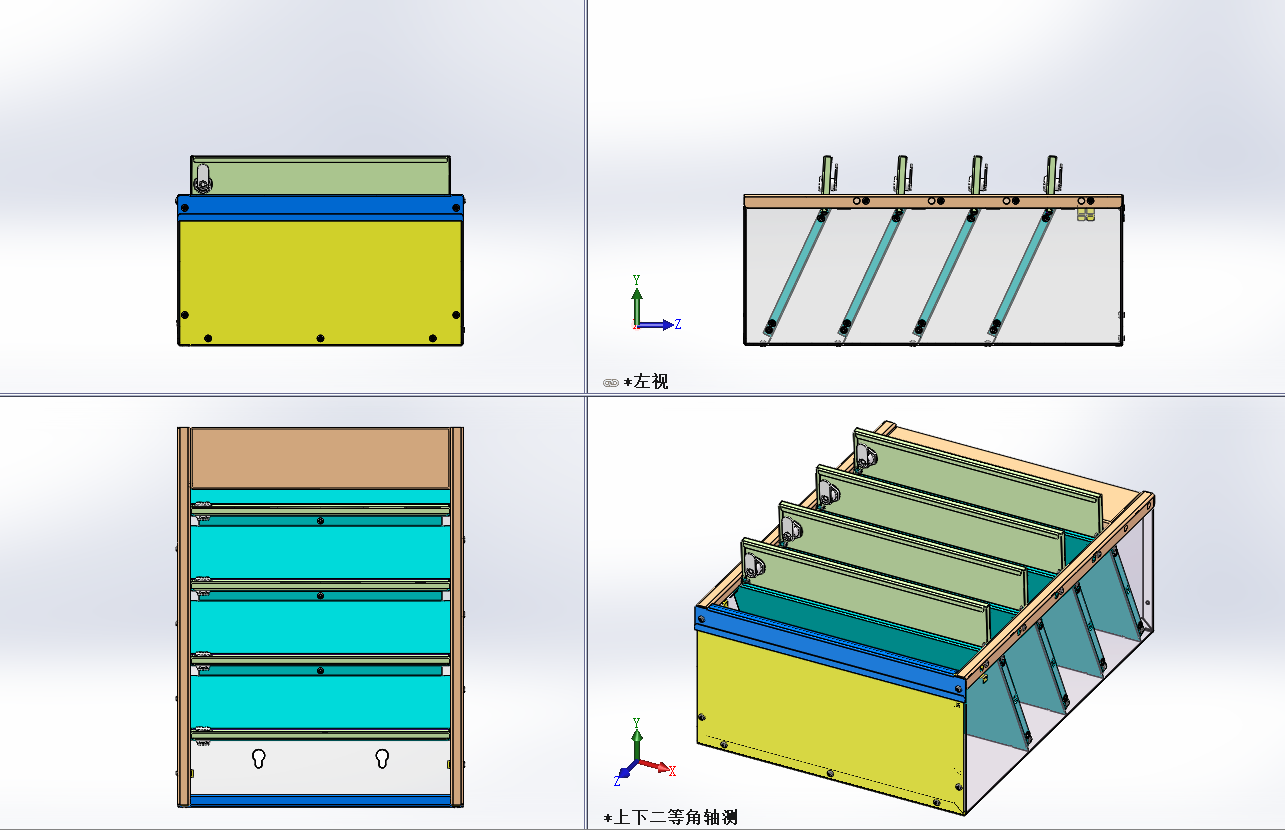 Y
Z
*左视
Y
Z
X
*上下二等角轴测