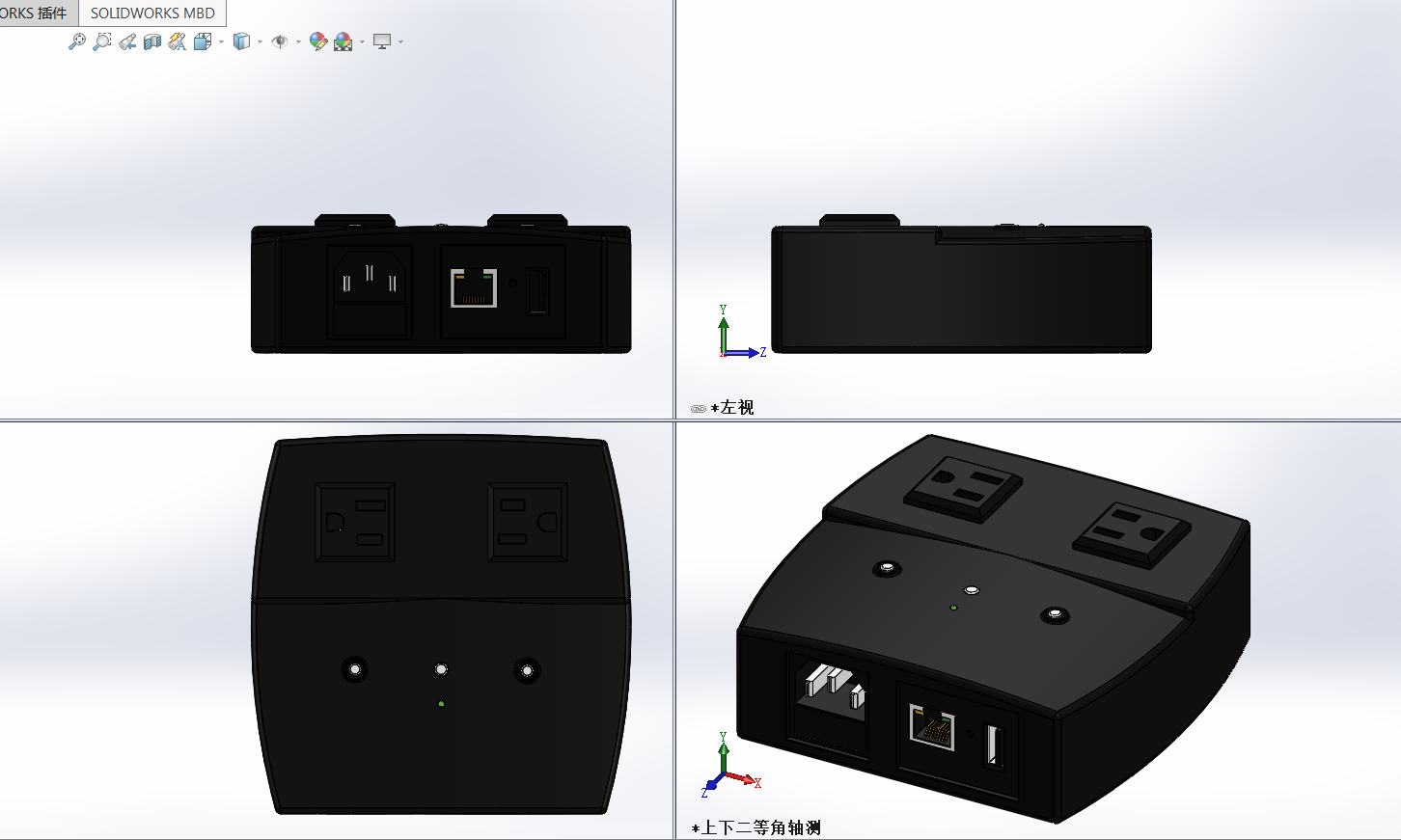 ORKS 插件 SOLIDWORKS MBD

Y
Z

*左视

Y
X
Z

*上下二等角轴测