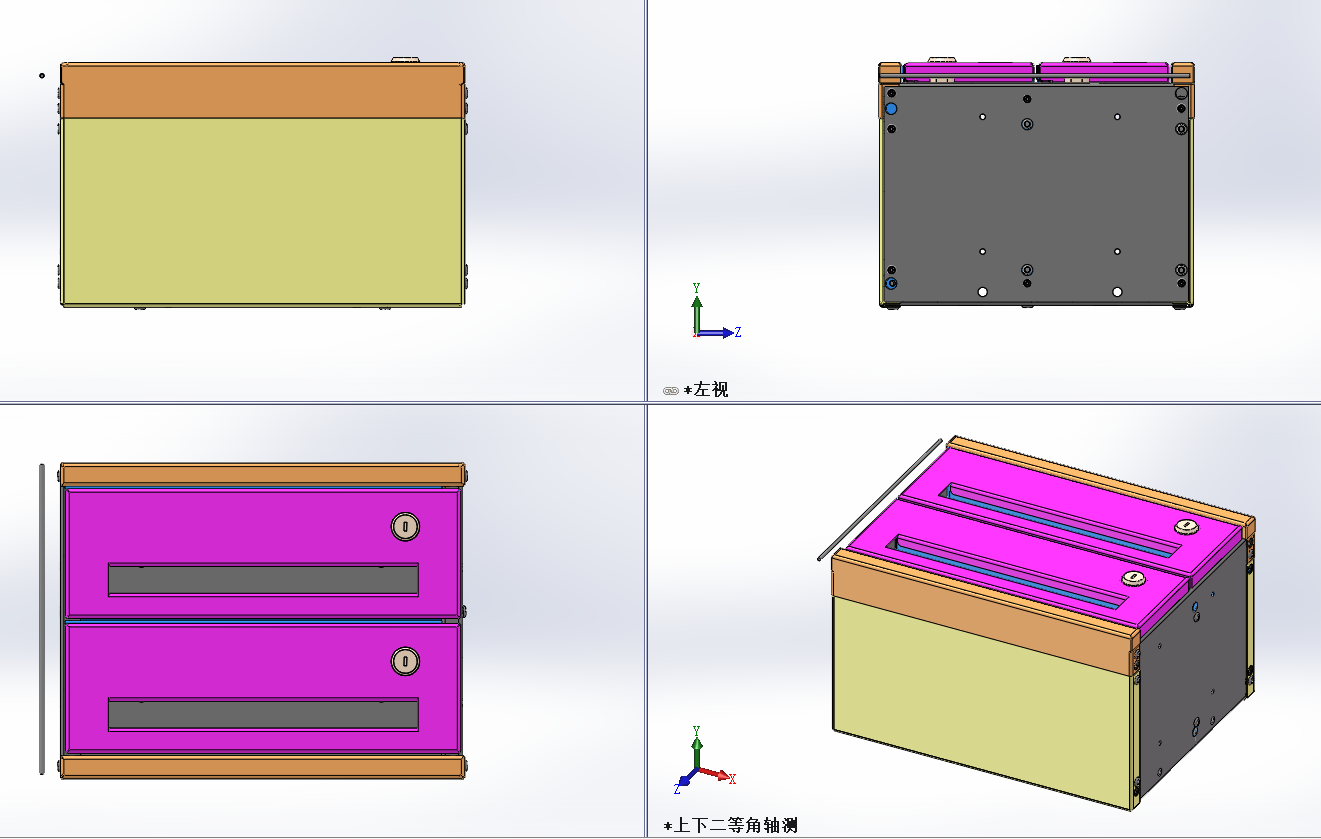 Y
Z
*左视
Y
Z
X
*上下二等角轴测