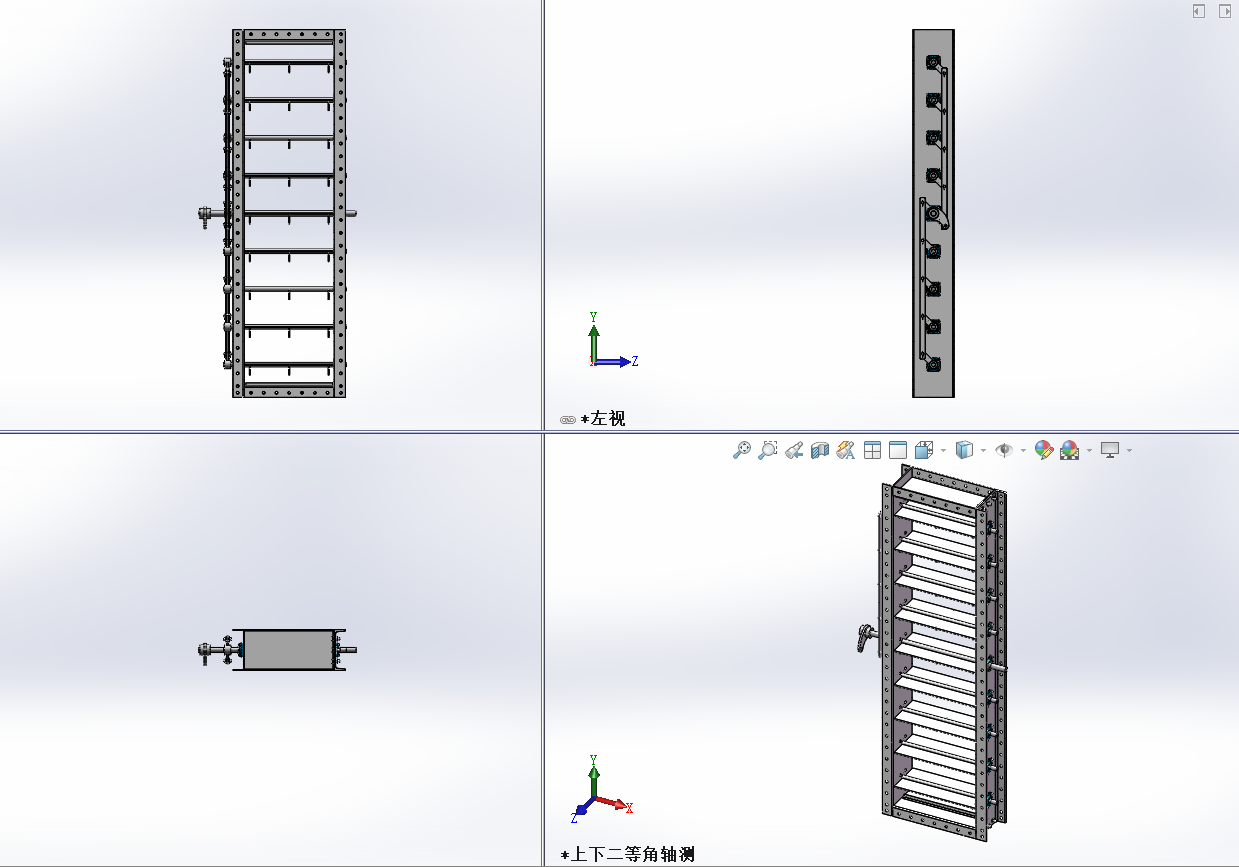 Y
Z
*左视

Y
X
Z
*上下二等角轴测